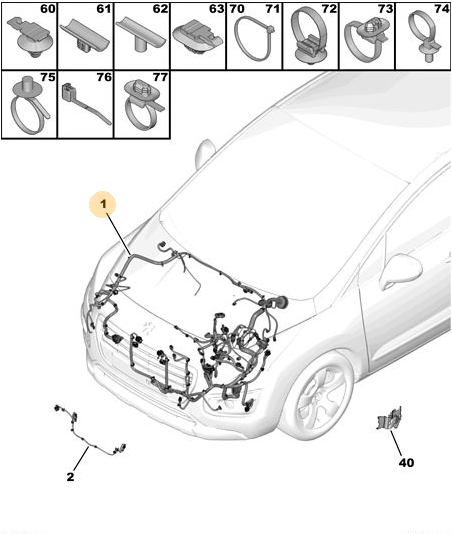 60
61
62
63
70
71
72
73
74
75
76
77
1
2
40