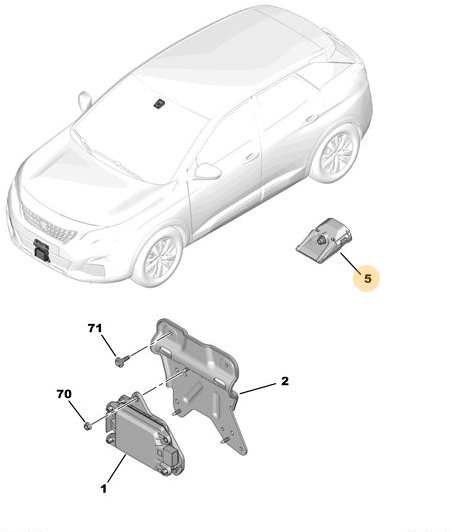 5
71
2
70
1