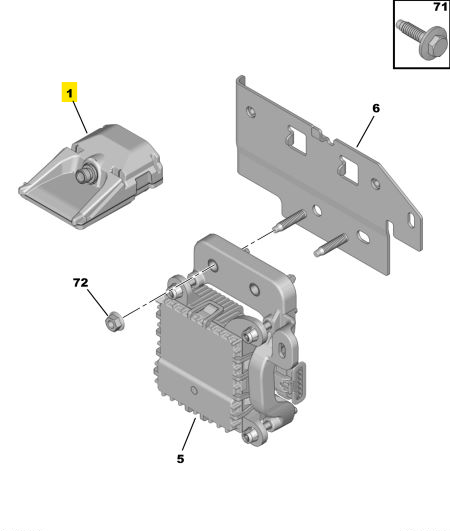 71

1

6

72

5