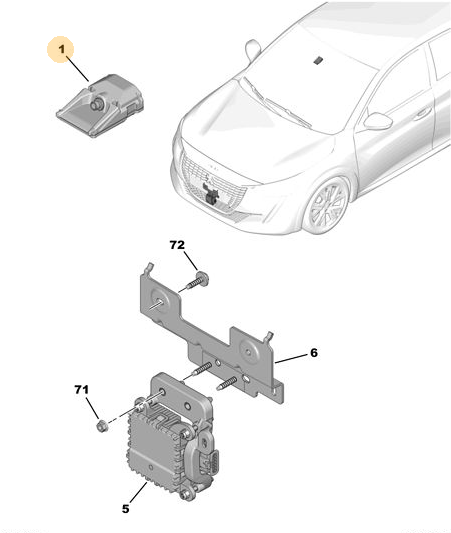 1

72

6

71

5