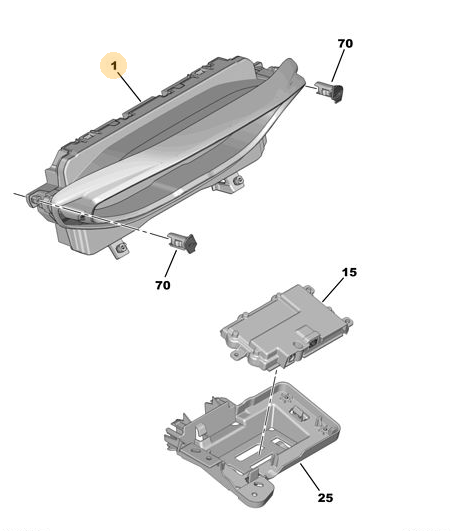 1
70
70
15
25