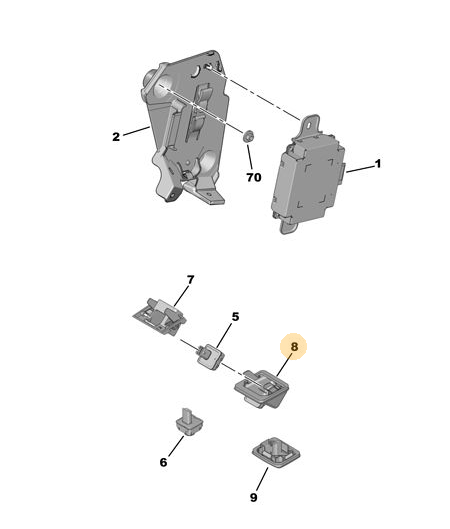 2
70
1
7
5
8
6
9