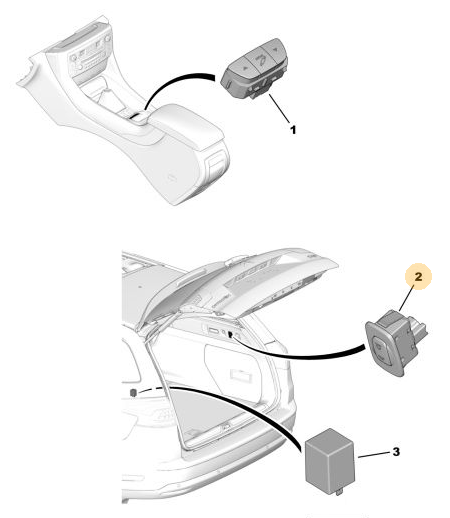 1

2

3