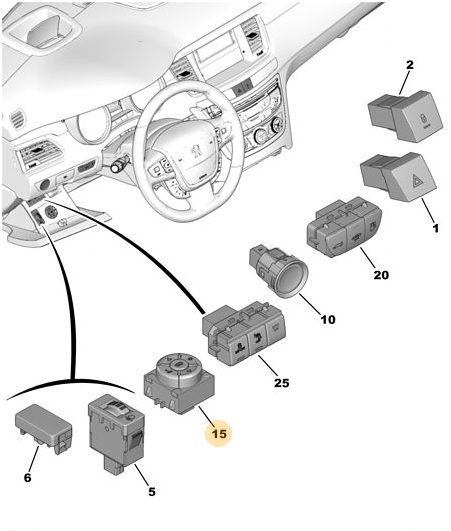 2
1
20
10
25
15
6
5