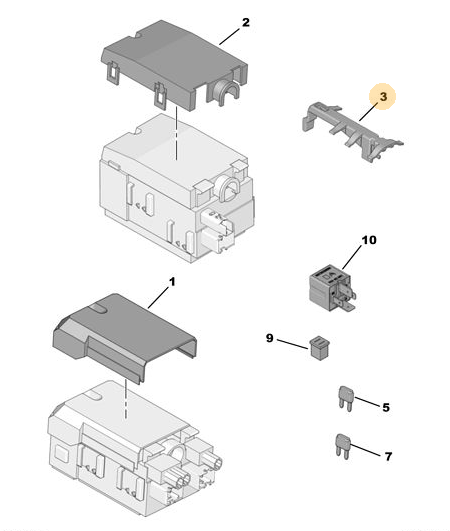 2
3
10
1
9
5
7