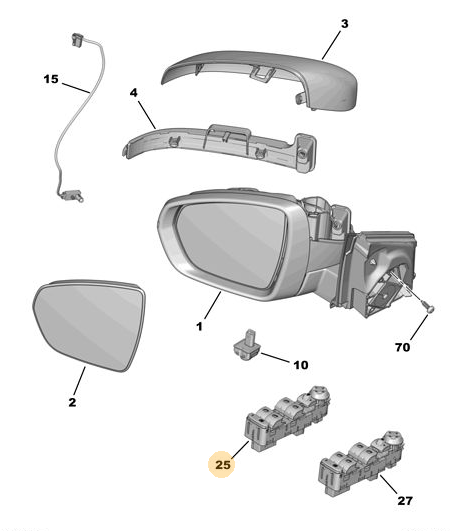 3
15
4
1
70
10
2
25
27