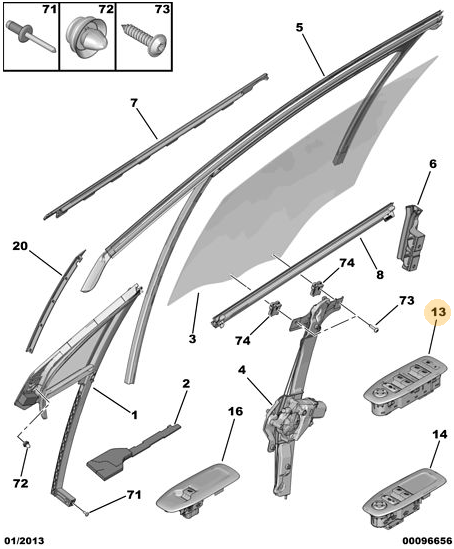 71
72
73
5
7
6
20
74
8
73
13
3
74
4
2
1
16
14
72
71
01/2013
00096656