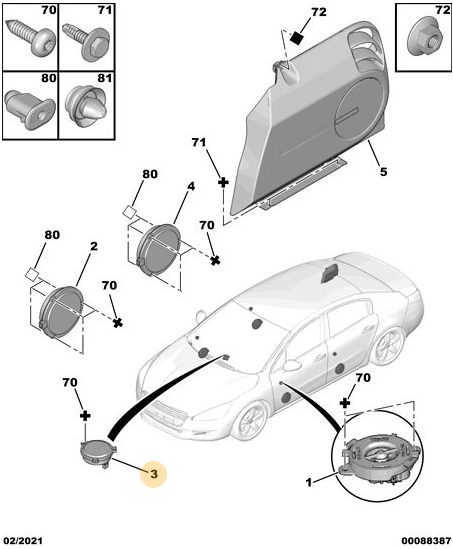 70
71
80
81
72
72
71
5
80
4
70
80
2
70
70
70
3
1
02/2021
00088387