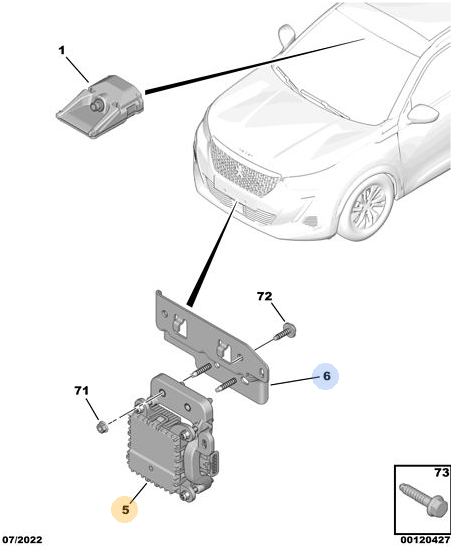 1

72

6

71

5

73

07/2022

00120427