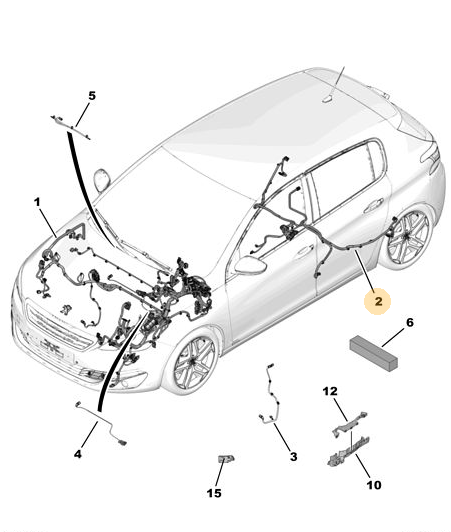 5
1
2
6
12
4
3
10
15