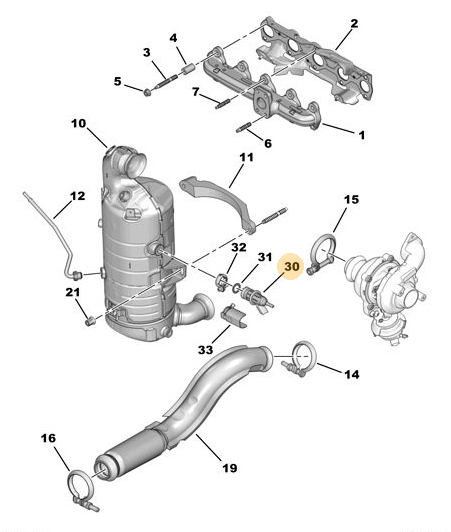 2
4
3
5
7
1
6
10
11
12
15
32
31
30
21
33
14
16
19