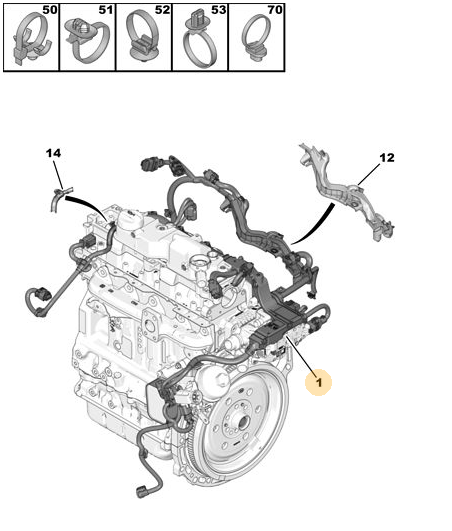 50 51 52 53 70

14

12

1