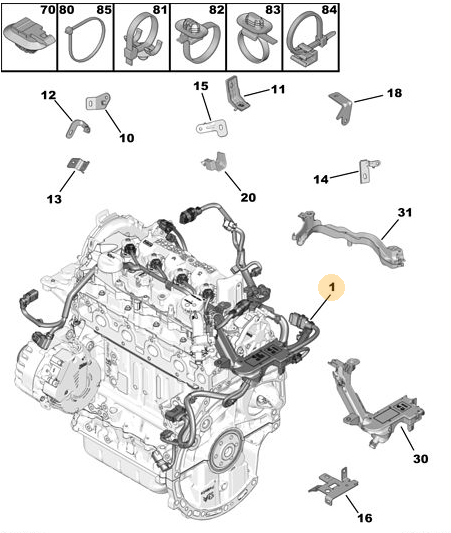 70
80
85
81
82
83
84
12
10
15
11
18
13
20
14
31
1
30
16