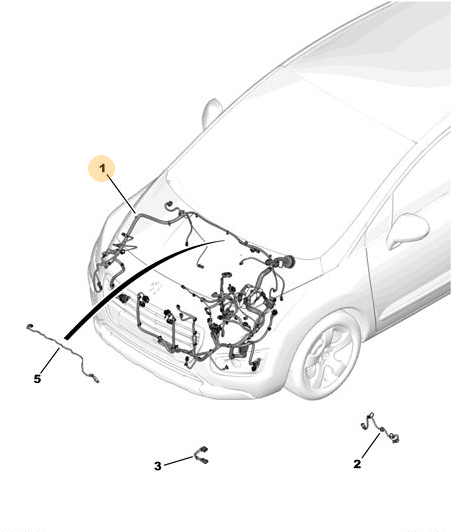 1

5

3

2