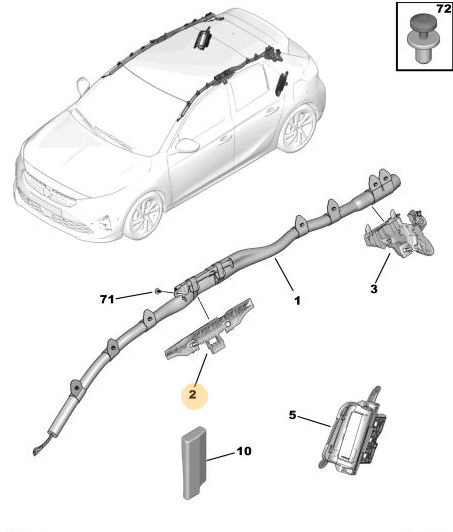 72
71
1
3
2
5
10