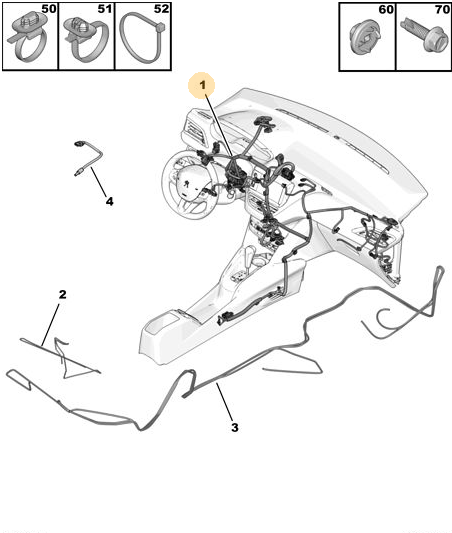 50
51
52
60
70
1
4
2
3