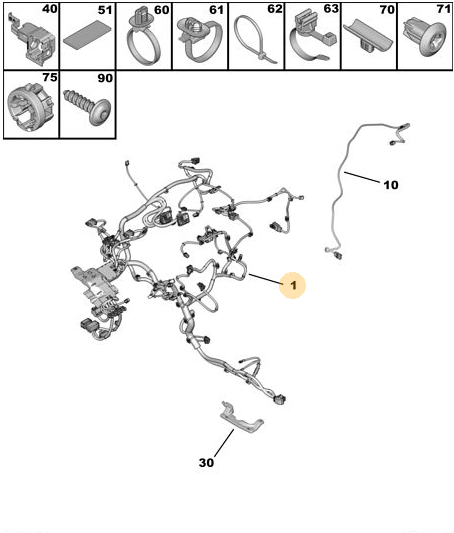 40
51
60
61
62
63
70
71
75
90

10

1

30