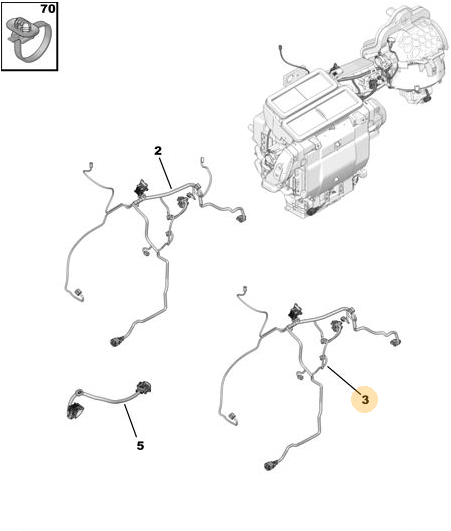 70

2

3

5