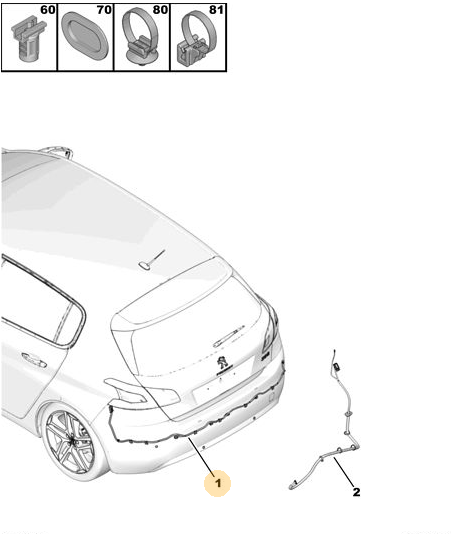 60 70 80 81

1

2