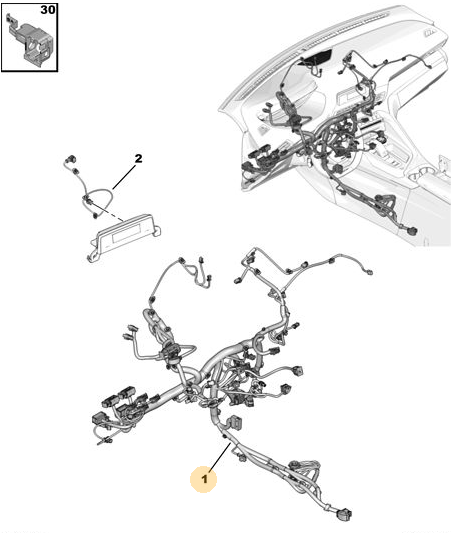 30

2

1