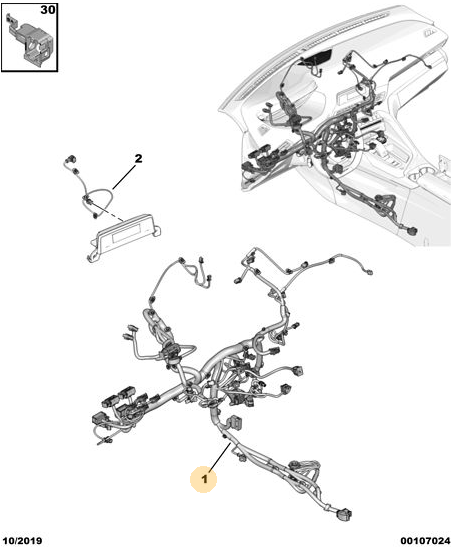 30

2

1

10/2019

00107024