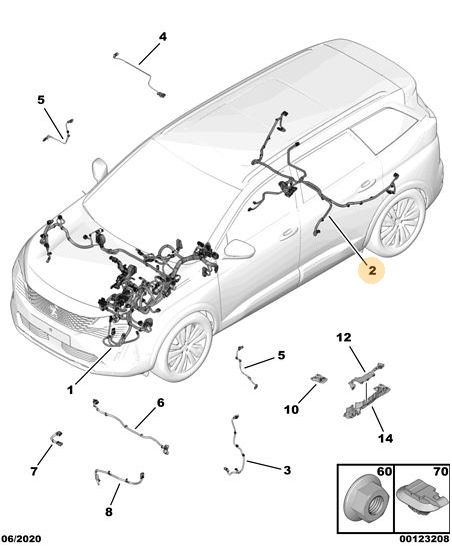 4
5
2
12
5
1
6
10
14
7
3
8
60
70
06/2020
00123208