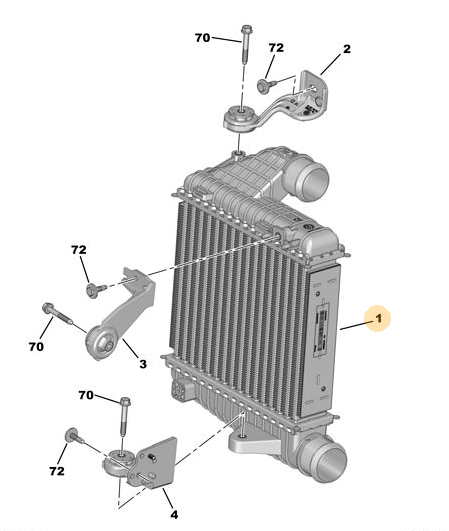 70
72
2
72
70
3
1
70
72
4