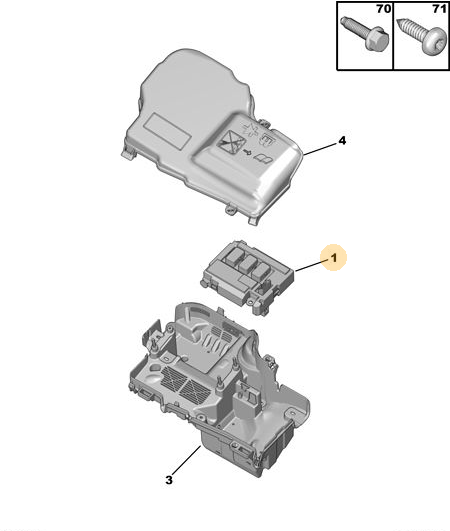 70
71
4
1
3