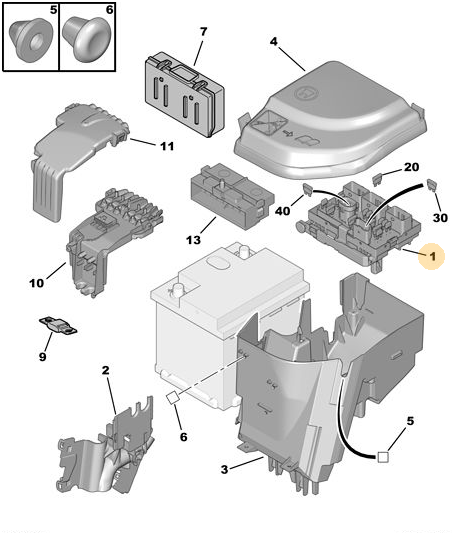 5
6
7
4
11
20
40
30
13
1
10
9
2
6
5
3