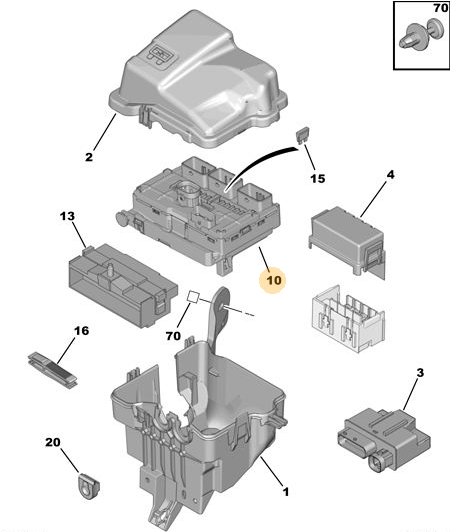 70
2
15
4
13
10
70
16
3
20
1