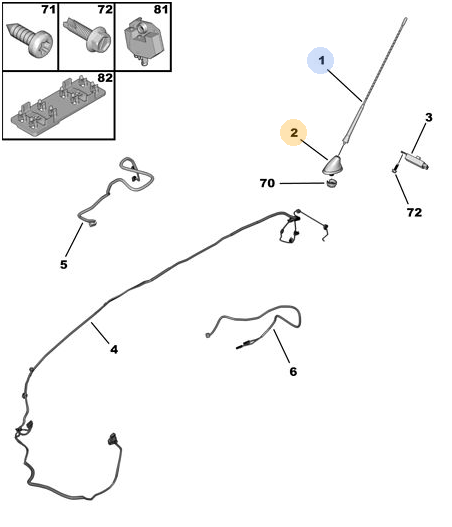 71
72
81
82
1
2
3
70
72
5
4
6