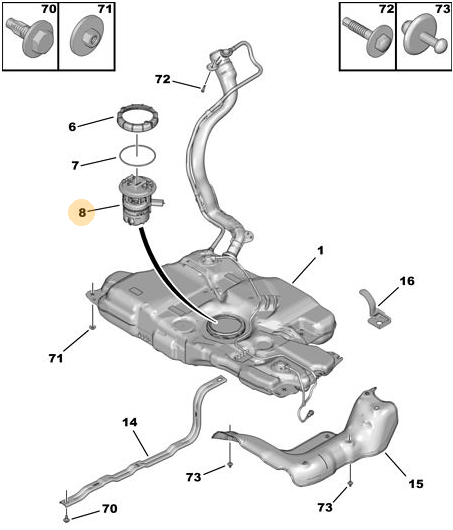 70
71
72
73
72
6
7
8
1
16
71
14
73
15
73
70