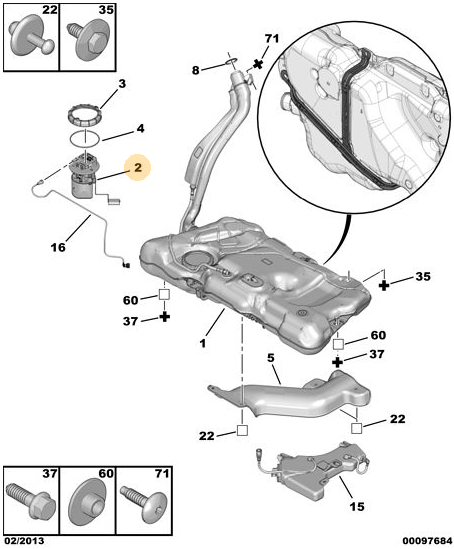 22
35
71
8
3
4
2
16
35
60
37
1
60
37
5
22
22
15
37
60
71
02/2013
00097684