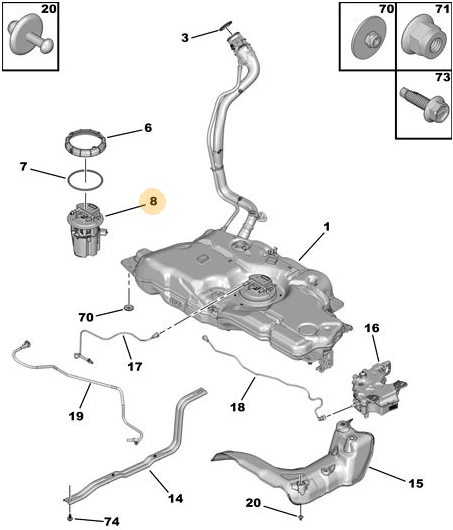 20
70
71
73
3
6
7
8
1
70
16
17
19
18
14
15
20
74