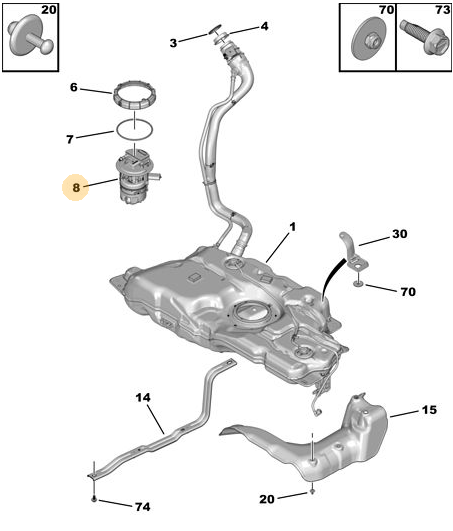 20
70
73
3
4
6
7
8
1
30
70
14
15
20
74