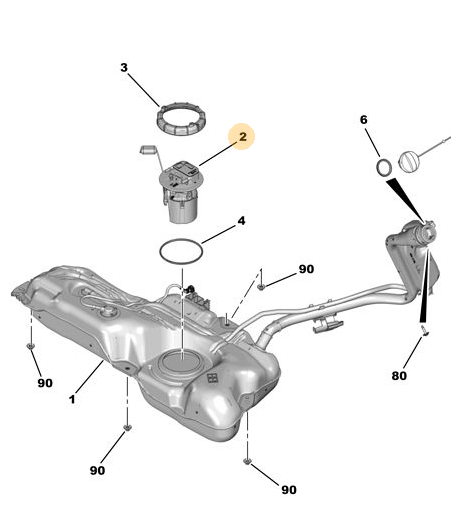 3
2
6
4
90
90
1
80
90
90