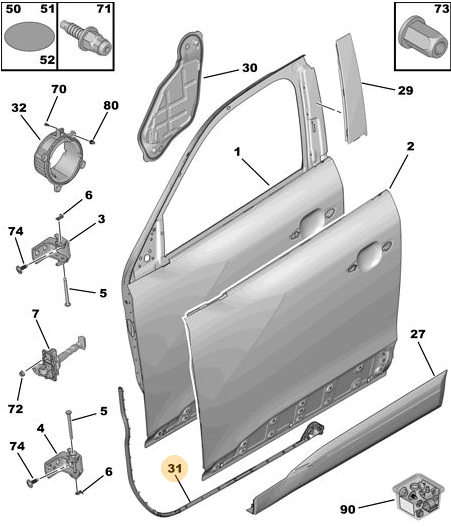 50 51
52
71
73
30
29
70
32
80
1
2
6
3
74
5
7
27
72
5
4
74
6
31
90