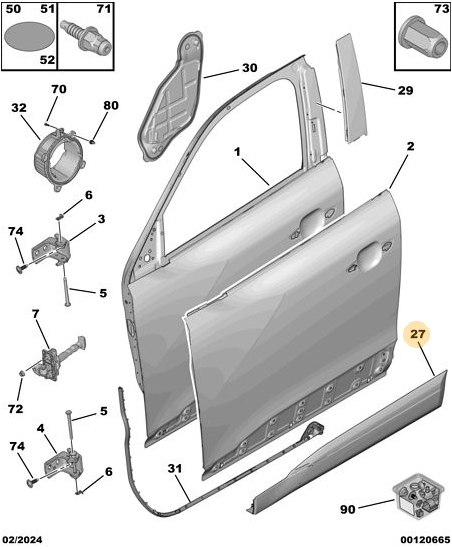 50 51
52
71
73
30
29
70
32
80
1
2
6
3
74
5
7
27
72
5
4
74
6
31
90
02/2024
00120665