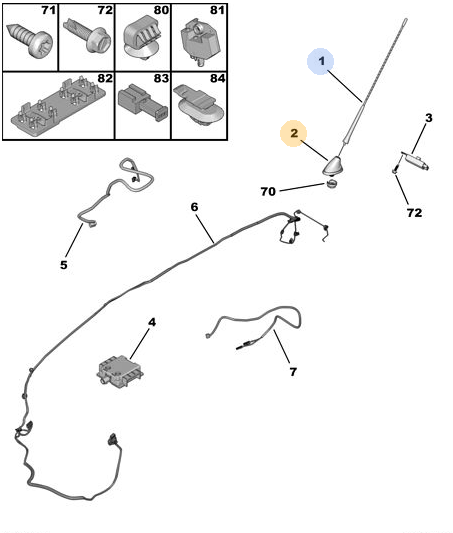 71
72
80
81
82
83
84
1
2
3
70
72
6
5
4
7