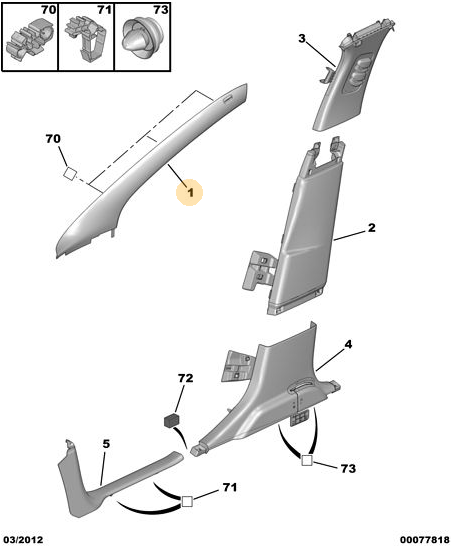 70
71
73

3

70

1

2

4

72

5

73

71

03/2012
00077818