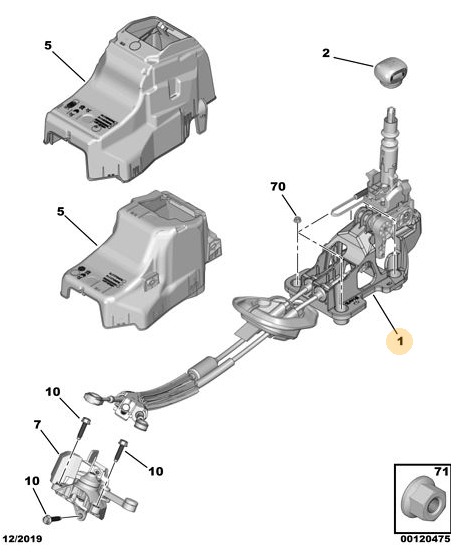 5
2
5
70
1
10
7
10
10
71
12/2019
00120475