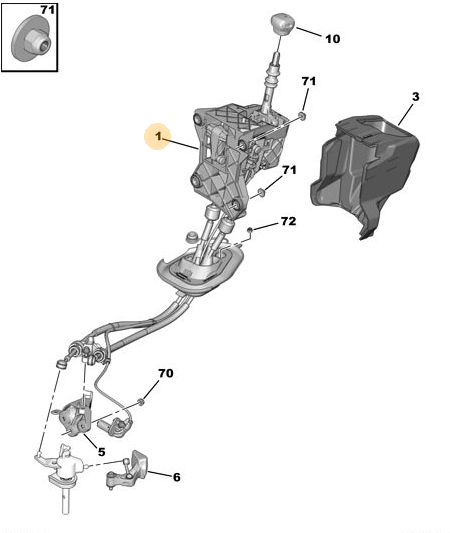 71
10
71
3
1
71
72
70
5
6