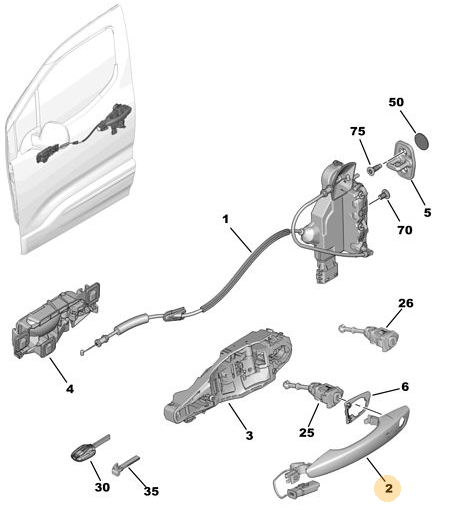 50
75
5
70
1
26
4
6
3
25
30
35
2