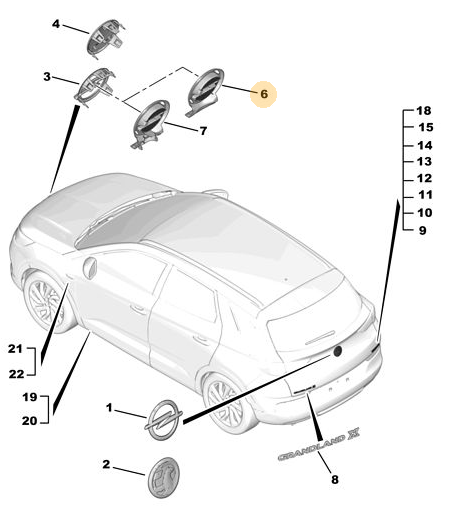 4
3
6
7
18
15
14
13
12
11
10
9
21
22
19
20
1
2
GRANDLAND X
8