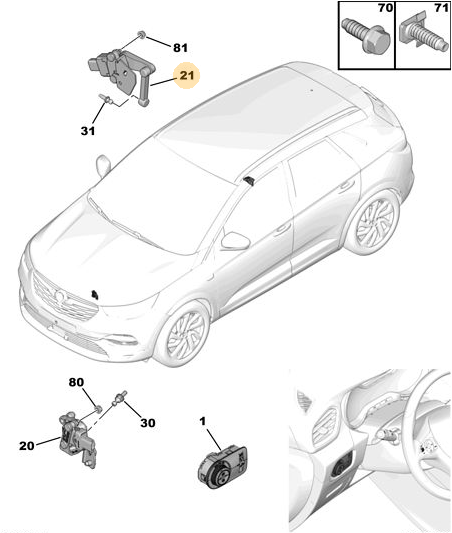 70
71
81
21
31
80
30
20
1