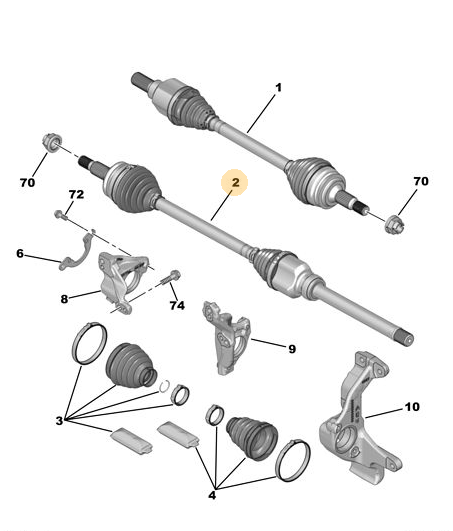 1
70
2
70
72
6
8
74
9
3
10
4