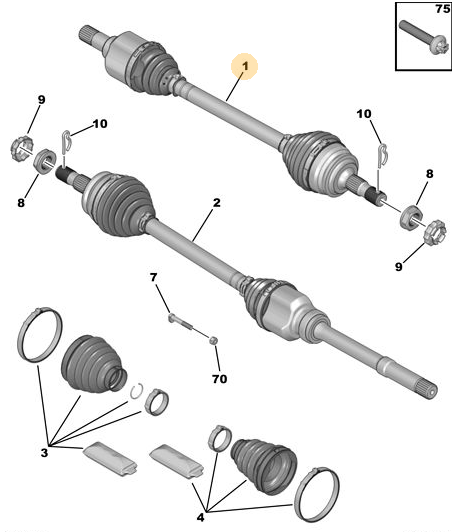 75

1

9

10

10

8

8

2

9

7

70

3

4