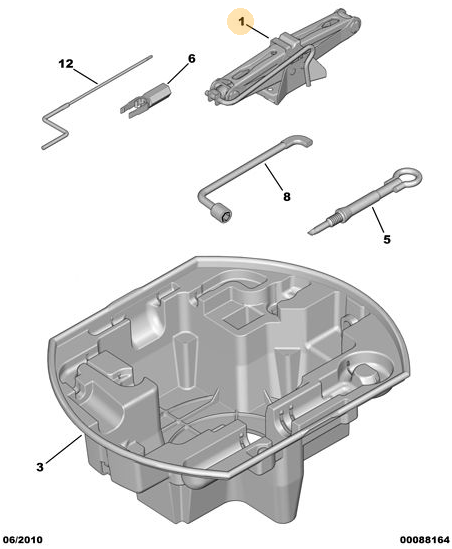 1

12

6

8

5

3

06/2010

00088164