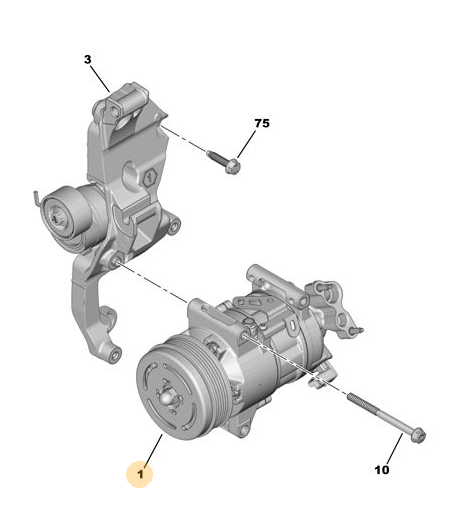 3

75

1

10