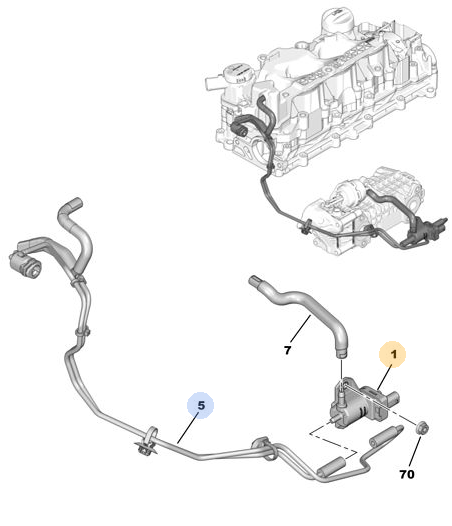 7
1
5
70